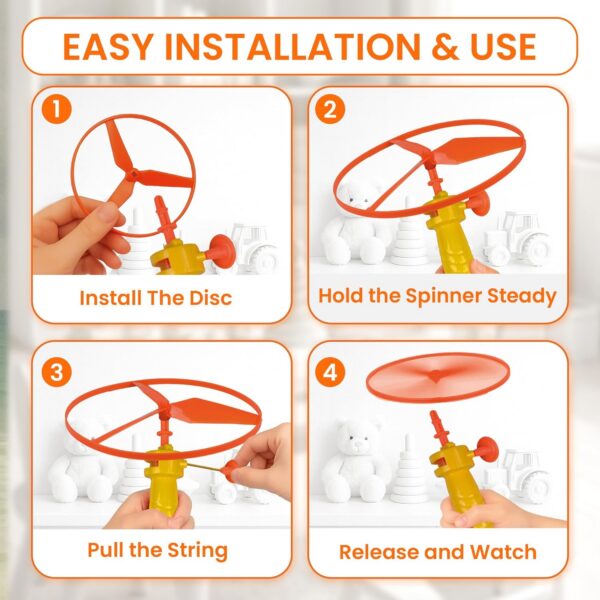 EASY INSTALLATION & USE

1
Install The Disc

2
Hold the Spinner Steady

3
Pull the String

4
Release and Watch