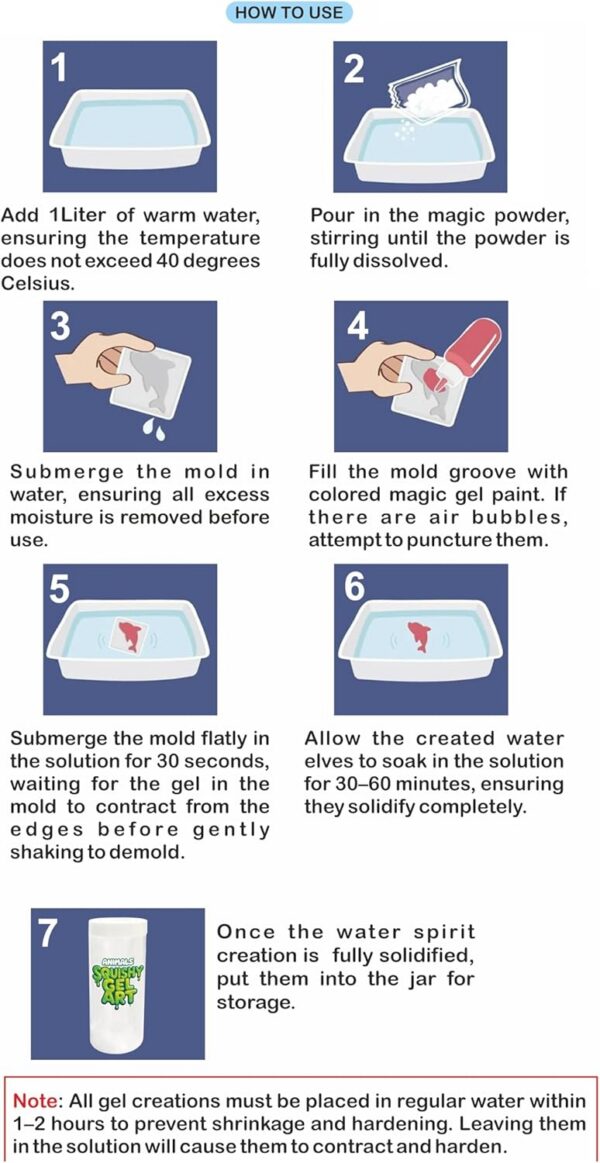 HOW TO USE

1

Add 1Liter of warm water, ensuring the temperature does not exceed 40 degrees Celsius.

2

Pour in the magic powder, stirring until the powder is fully dissolved.

3

Submerge the mold in water, ensuring all excess moisture is removed before use.

4

Fill the mold groove with colored magic gel paint. If there are air bubbles, attempt to puncture them.

5

Submerge the mold flatly in the solution for 30 seconds, waiting for the gel in the mold to contract from the edges before gently shaking to demold.

6

Allow the created water elves to soak in the solution for 30–60 minutes, ensuring they solidify completely.

7

ANIMALS SQUISHY GEL ART

Once the water spirit creation is fully solidified, put them into the jar for storage.

Note: All gel creations must be placed in regular water within 1–2 hours to prevent shrinkage and hardening. Leaving them in the solution will cause them to contract and harden.